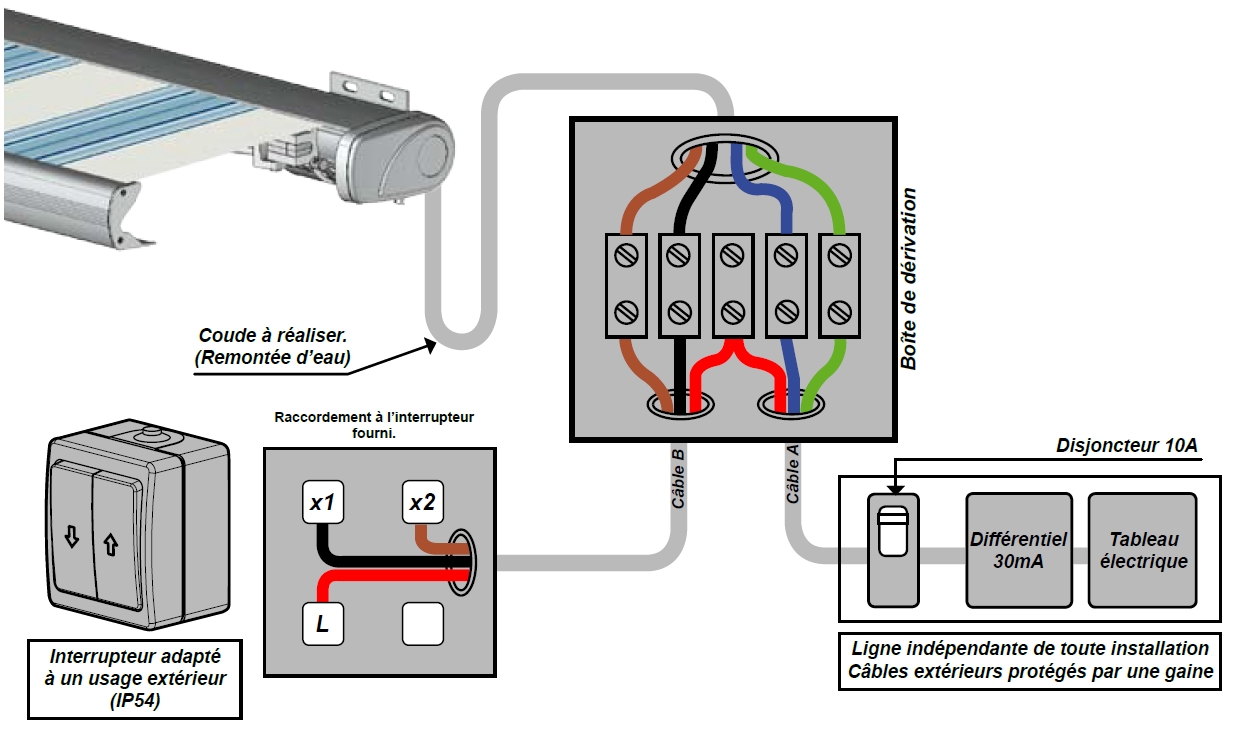 Coude à réaliser.
(Remontée d'eau)

Boîte de dérivation

Raccordement à l'interrupteur fourni.

x1

x2

L

Câble B

Câble A

Disjoncteur 10A

Différentiel 30mA

Tableau électrique

Interrupteur adapté à un usage extérieur (IP54)

Ligne indépendante de toute installation
Câbles extérieurs protégés par une gaine